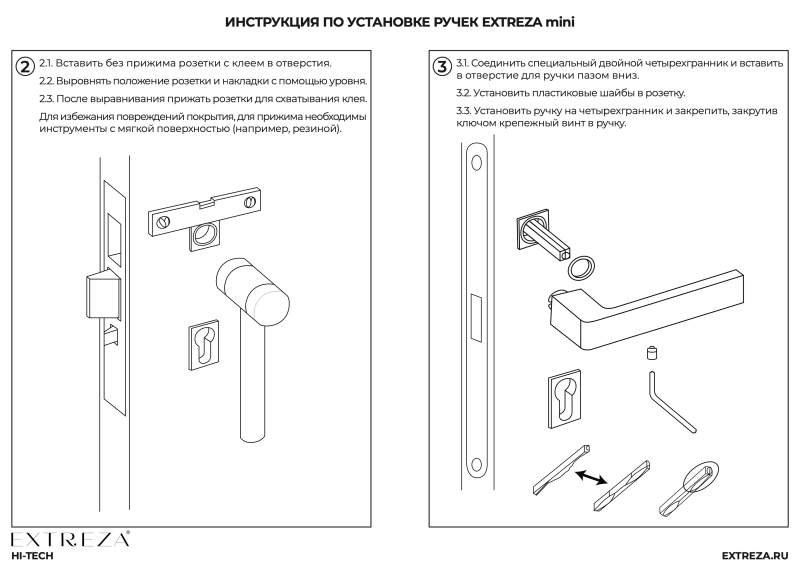 ИНСТРУКЦИЯ ПО УСТАНОВКЕ РУЧЕК EXTREZA mini

2

2.1. Вставить без прижима розетки с клеем в отверстия.

2.2. Выровнять положение розетки и накладки с помощью уровня.

2.3. После выравнивания прижать розетки для схватывания клея.

Для избежания повреждений покрытия, для прижима необходимы инструменты с мягкой поверхностью (например, резиной).

3

3.1. Соединить специальный двойной четырехгранник и вставить в отверстие для ручки пазом вниз.

3.2. Установить пластиковые шайбы в розетку.

3.3. Установить ручку на четырехгранник и закрепить, закрутив ключом крепежный винт в ручку.

EXTREZA®
HI-TECH

EXTREZA.RU